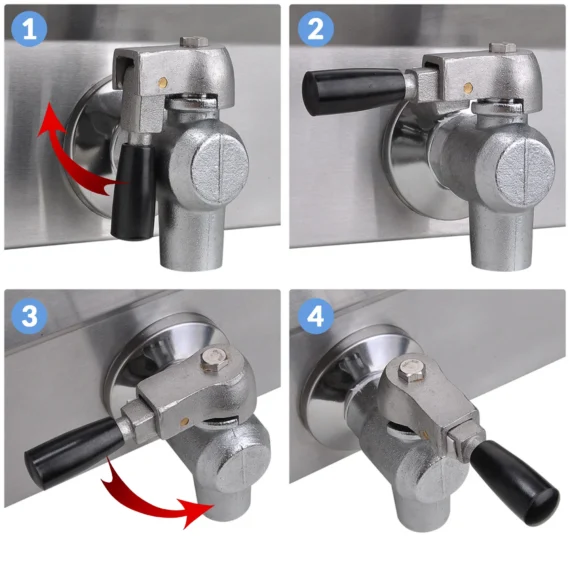 1

2

3

4